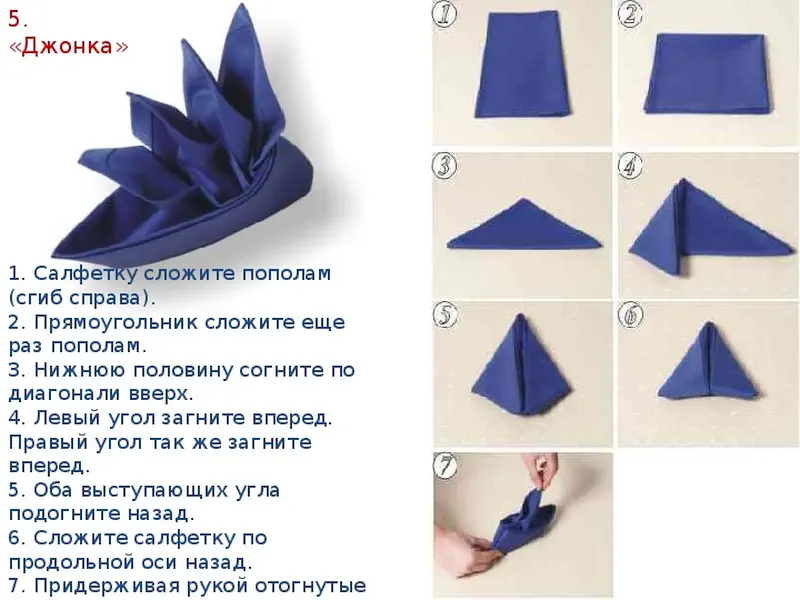 5.
«Джонка»

1. Салфетку сложите пополам (сгиб справа).
2. Прямоугольник сложите еще раз пополам.
3. Нижнюю половину согните по диагонали вверх.
4. Левый угол загните вперед. Правый угол так же загните вперед.
5. Оба выступающих угла подогните назад.
6. Сложите салфетку по продольной оси назад.
7. Придерживая рукой отогнутые

1
2
3
4
5
6
7