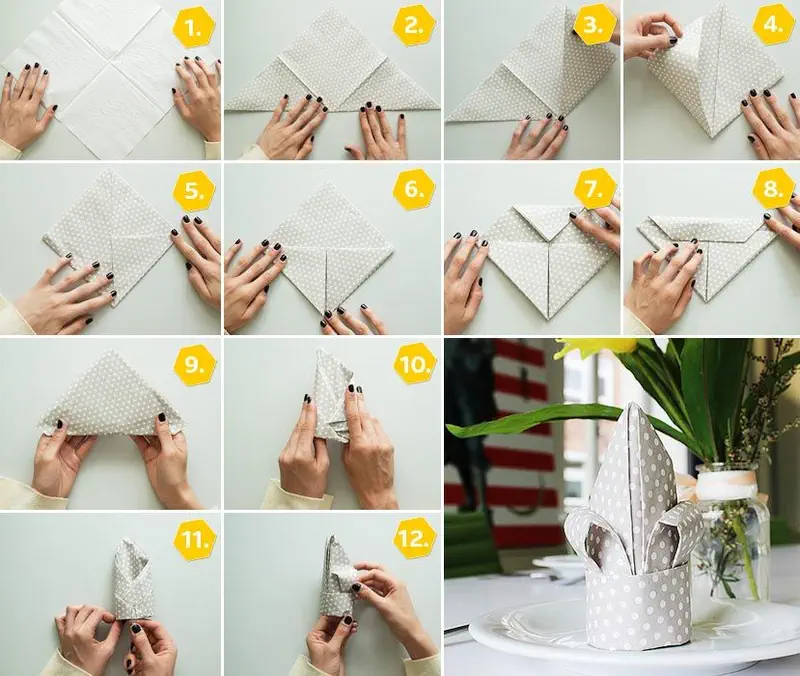 1.
2.
3.
4.
5.
6.
7.
8.
9.
10.
11.
12.