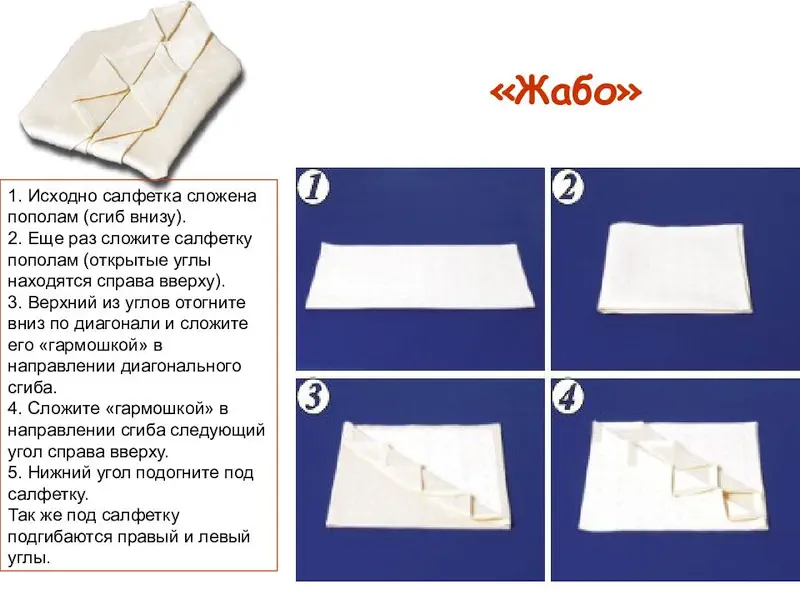 «Жабо»

1. Исходно салфетка сложена пополам (сгиб внизу).
2. Еще раз сложите салфетку пополам (открытые углы находятся справа вверху).
3. Верхний из углов отогните вниз по диагонали и сложите его «гармошкой» в направлении диагонального сгиба.
4. Сложите «гармошкой» в направлении сгиба следующий угол справа вверху.
5. Нижний угол подогните под салфетку.
Так же под салфетку подгибаются правый и левый углы.

1

2

3

4