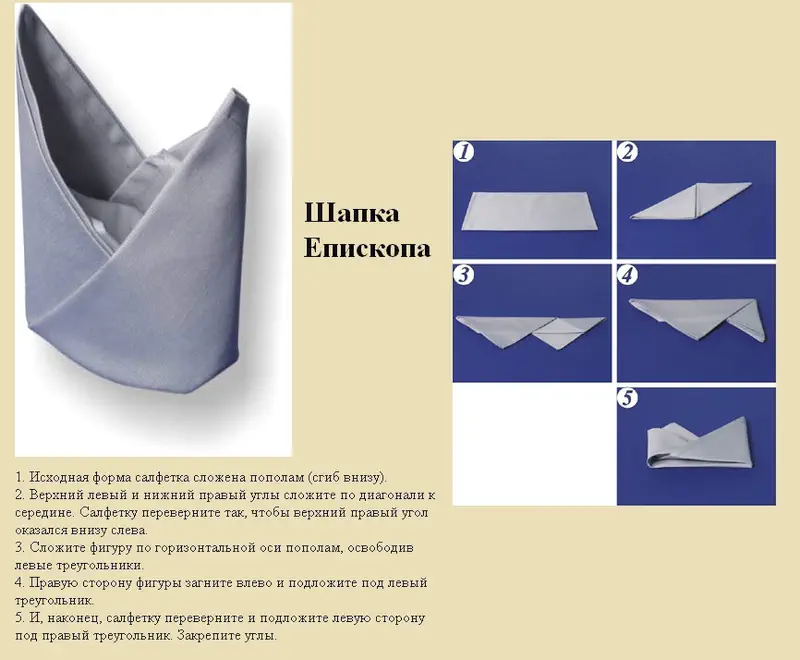 Шапка Епископа

1

2

3

4

5

1. Исходная форма салфетка сложена пополам (сгиб внизу).
2. Верхний левый и нижний правый углы сложите по диагонали к середине. Салфетку переверните так, чтобы верхний правый угол оказался внизу слева.
3. Сложите фигуру по горизонтальной оси пополам, освободив левые треугольники.
4. Правую сторону фигуры загните влево и подложите под левый треугольник.
5. И, наконец, салфетку переверните и подложите левую сторону под правый треугольник. Закрепите углы.