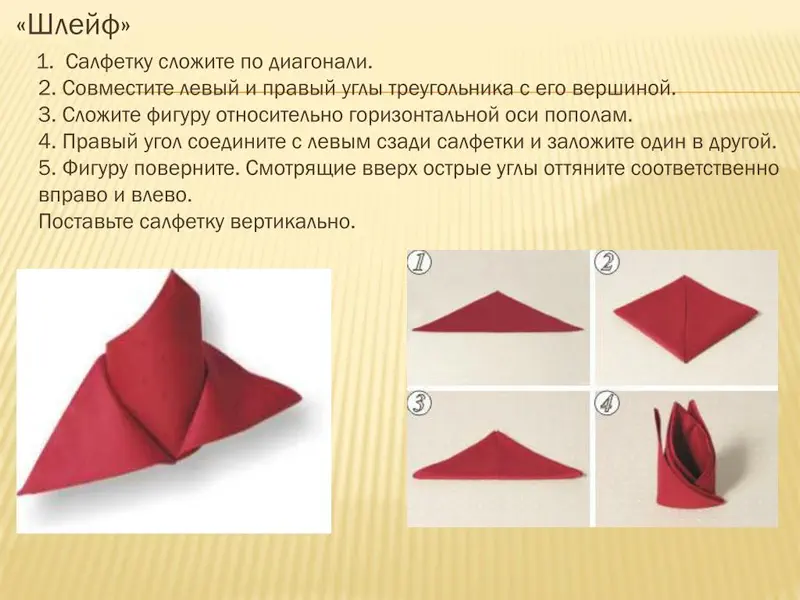 «Шлейф»

1. Салфетку сложите по диагонали.
2. Совместите левый и правый углы треугольника с его вершиной.
3. Сложите фигуру относительно горизонтальной оси пополам.
4. Правый угол соедините с левым сзади салфетки и заложите один в другой.
5. Фигуру поверните. Смотрящие вверх острые углы оттяните соответственно вправо и влево.
Поставьте салфетку вертикально.

1

2

3

4