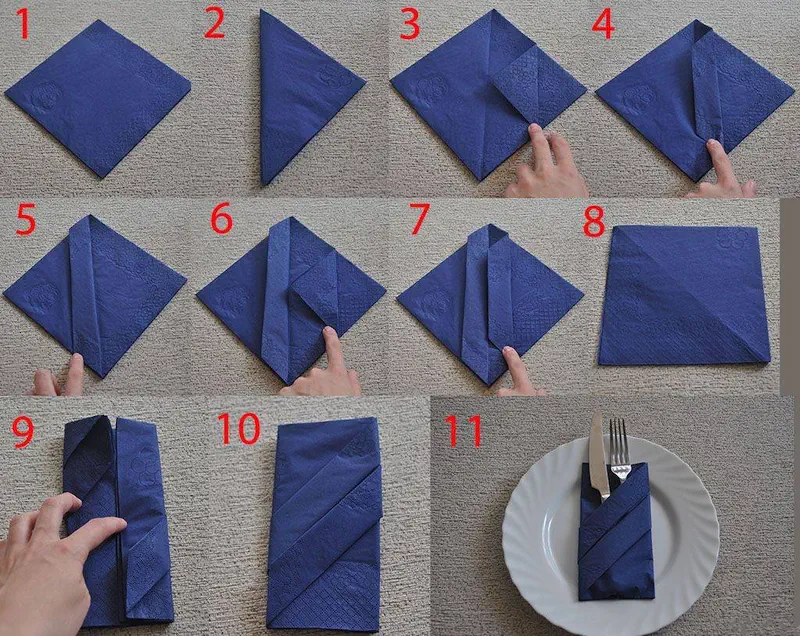 1
2
3
4
5
6
7
8
9
10
11